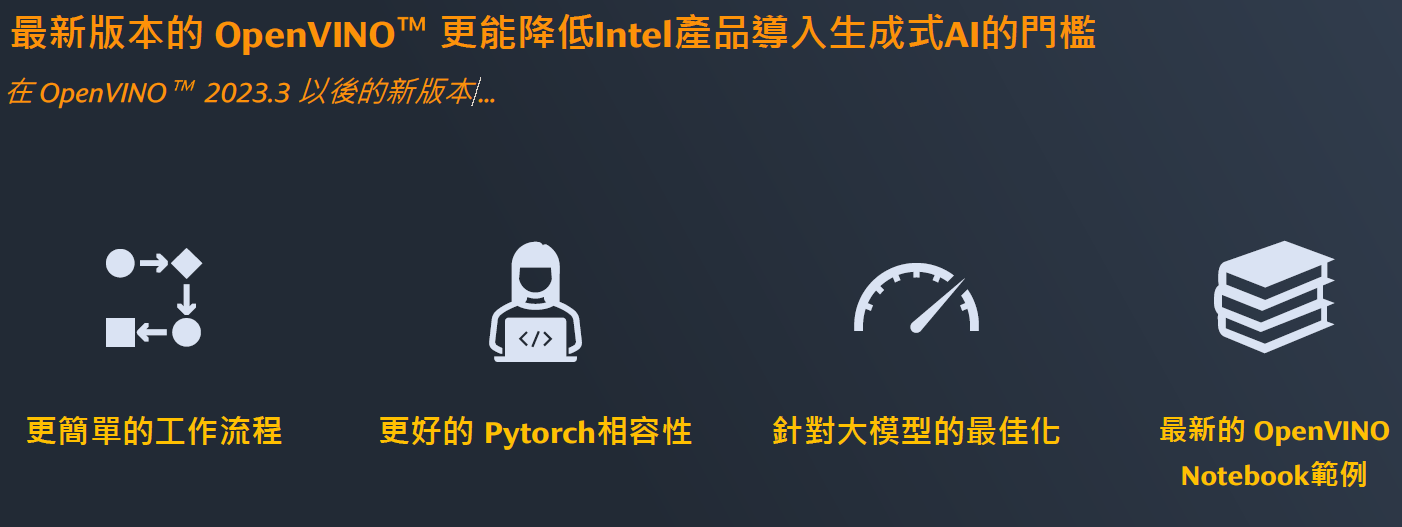 最新版本的 OpenVINO™ 更能降低Intel產品導入生成式AI的門檻

在 OpenVINO™ 2023.3 以後的新版本...

更簡單的工作流程

更好的 Pytorch相容性

針對大模型的最佳化

最新的 OpenVINO Notebook範例